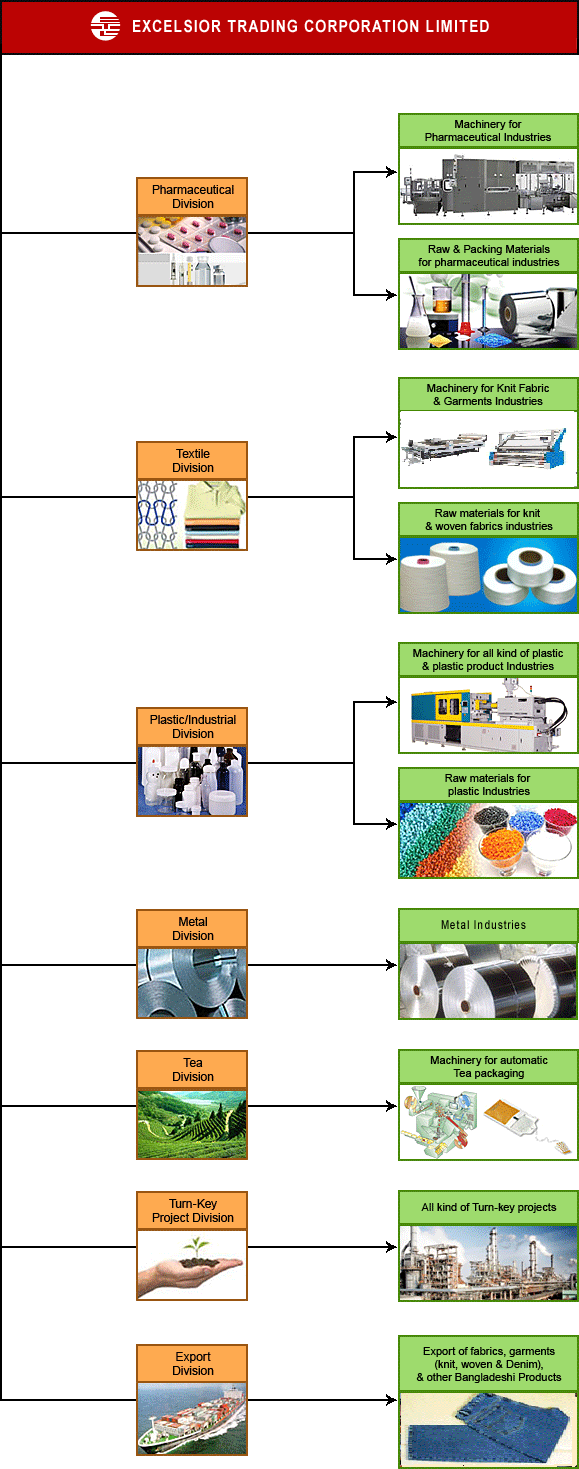 EXCELSIOR TRADING CORPORATION LIMITED

Pharmaceutical Division

Machinery for Pharmaceutical Industries

Raw & Packing Materials for pharmaceutical industries

Textile Division

Machinery for Knit Fabric & Garments Industries

Raw materials for knit & woven fabrics industries

Plastic/Industrial Division

Machinery for all kind of plastic & plastic product Industries

Raw materials for plastic Industries

Metal Division

Metal Industries

Tea Division

Machinery for automatic Tea packaging

Turn-Key Project Division

All kind of Turn-key projects

Export Division

Export of fabrics, garments (knit, woven & Denim), & other Bangladeshi Products